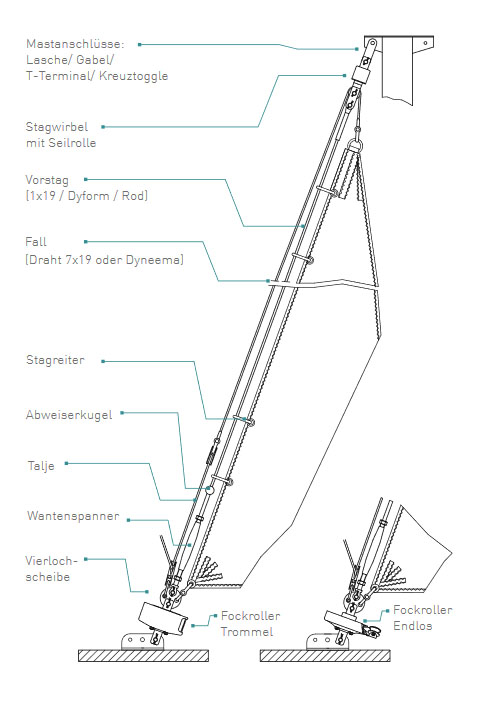 Mastanschlüsse:
Lasche/ Gabel/
T-Terminal/ Kreuztoggle

Stagwirbel
mit Seilrolle

Vorstag
[1x19 / Dyform / Rod]

Fall
[Draht 7x19 oder Dyneema]

Stagreiter

Abweiserkugel

Talje

Wantenspanner

Vierloch-
scheibe

Fockroller
Trommel

Fockroller
Endlos